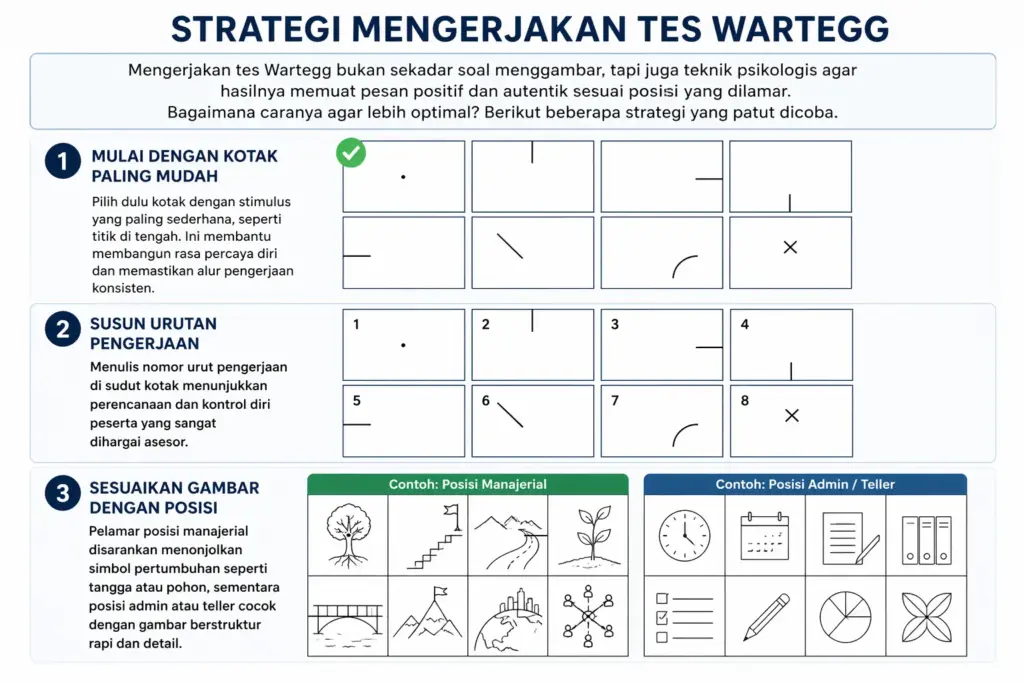 STRATEGI MENGERJAKAN TES WARTEGG

Mengerjakan tes Wartegg bukan sekadar soal menggambar, tapi juga teknik psikologis agar hasilnya memuat pesan positif dan autentik sesuai posisi yang dilamar. Bagaimana caranya agar lebih optimal? Berikut beberapa strategi yang patut dicoba.

1 MULAI DENGAN KOTAK PALING MUDAH

Pilih dulu kotak dengan stimulus yang paling sederhana, seperti titik di tengah. Ini membantu membangun rasa percaya diri dan memastikan alur pengerjaan konsisten.

2 SUSUN URUTAN PENGERJAAN

Menulis nomor urut pengerjaan di sudut kotak menunjukkan perencanaan dan kontrol diri peserta yang sangat dihargai asesor.

1 2 3 4 5 6 7 8

3 SESUAIKAN GAMBAR DENGAN POSISI

Pelamar posisi manajerial disarankan menonjolkan simbol pertumbuhan seperti tangga atau pohon, sementara posisi admin atau teller cocok dengan gambar berstruktur rapi dan detail.

Contoh: Posisi Manajerial

Contoh: Posisi Admin / Teller